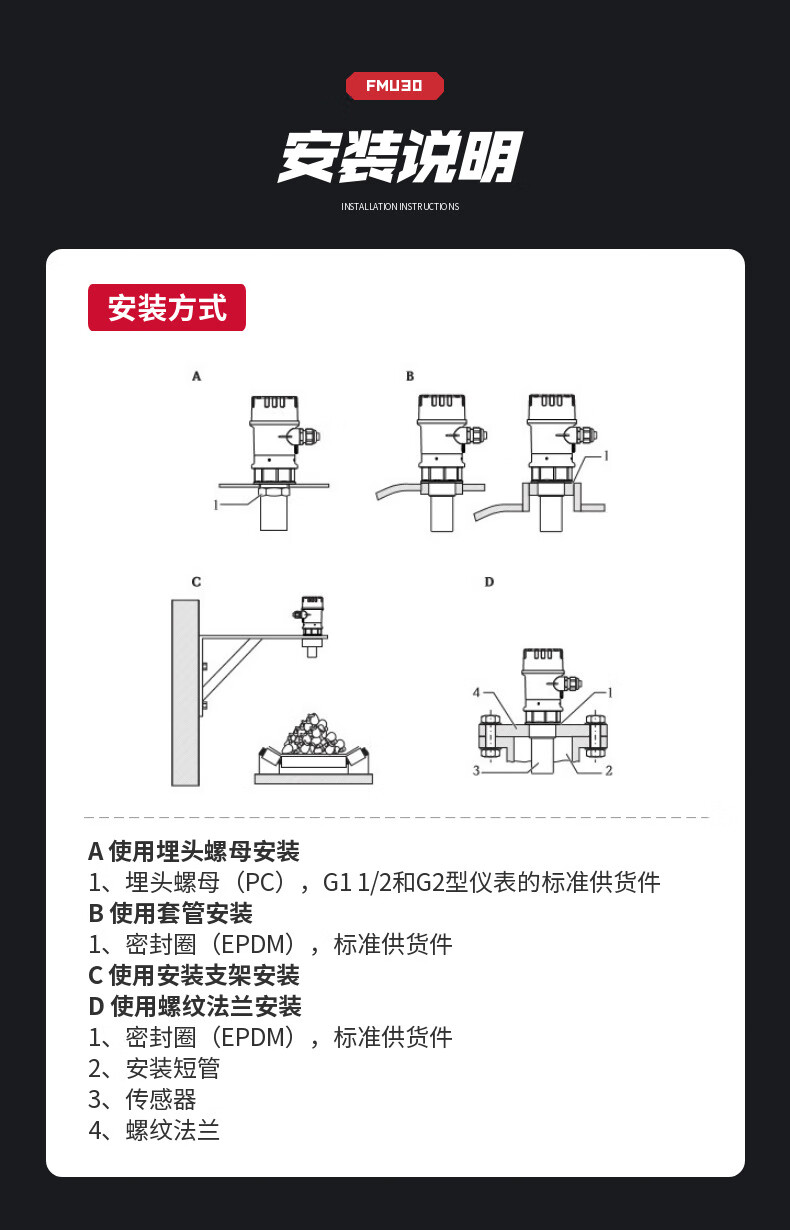 FMU30

安装说明

INSTALLATION INSTRUCTIONS

安装方式

A

1

B

1

C

D

4

1

3

2

A 使用埋头螺母安装
1、埋头螺母（PC），G1 1/2和G2型仪表的标准供货件
B 使用套管安装
1、密封圈（EPDM），标准供货件
C 使用安装支架安装
D 使用螺纹法兰安装
1、密封圈（EPDM），标准供货件
2、安装短管
3、传感器
4、螺纹法兰