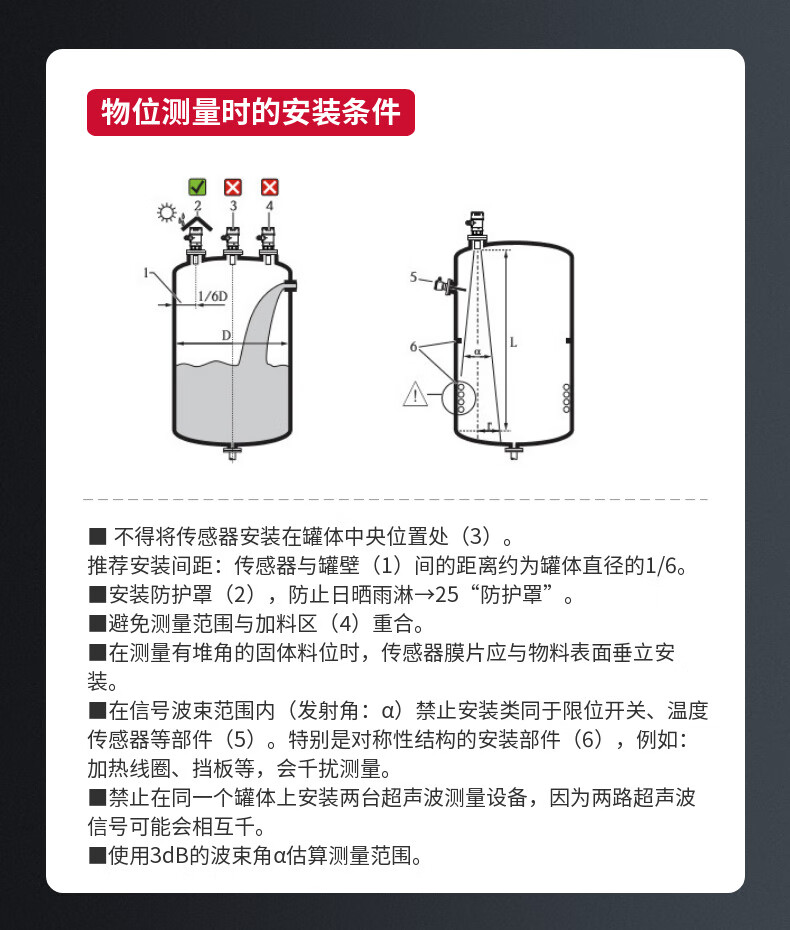 物位测量时的安装条件

2 3 4

1

1/6D

D

5

6

α

L

r

■ 不得将传感器安装在罐体中央位置处（3）。
推荐安装间距：传感器与罐壁（1）间的距离约为罐体直径的1/6。
■安装防护罩（2），防止日晒雨淋→25“防护罩”。
■避免测量范围与加料区（4）重合。
■在测量有堆角的固体料位时，传感器膜片应与物料表面垂立安装。
■在信号波束范围内（发射角：α）禁止安装类同于限位开关、温度传感器等部件（5）。特别是对称性结构的安装部件（6），例如：加热线圈、挡板等，会千扰测量。
■禁止在同一个罐体上安装两台超声波测量设备，因为两路超声波信号可能会相互千。
■使用3dB的波束角α估算测量范围。