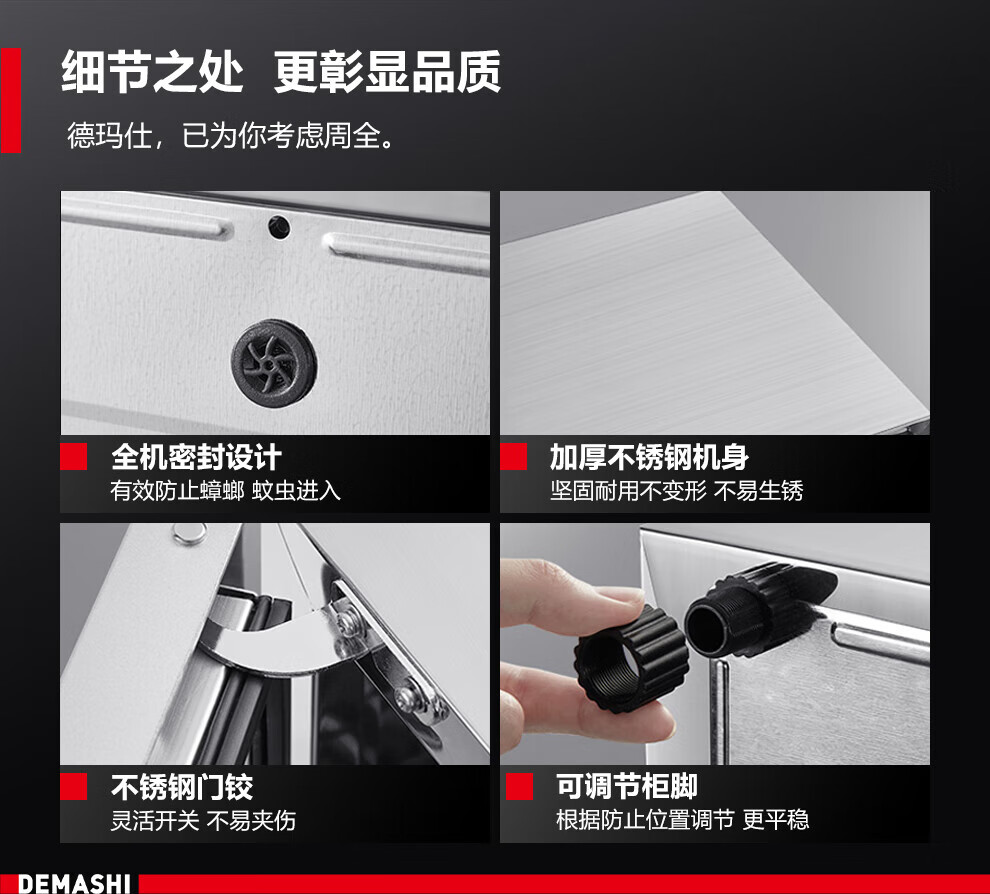 细节之处 更彰显品质
德玛仕，已为你考虑周全。

全机密封设计
有效防止蟑螂 蚊虫进入

加厚不锈钢机身
坚固耐用不变形 不易生锈

不锈钢门铰
灵活开关 不易夹伤

可调节柜脚
根据防止位置调节 更平稳

DEMASHI